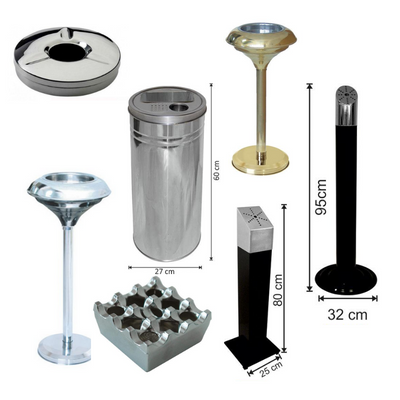 60 cm
27 cm
95cm
32 cm
80 cm
25 cm